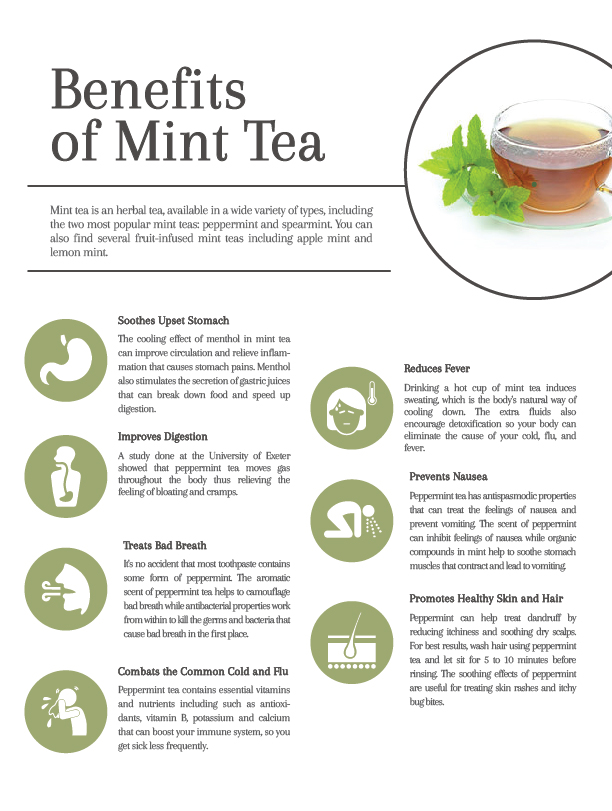 Benefits of Mint Tea

Mint tea is an herbal tea, available in a wide variety of types, including the two most popular mint teas: peppermint and spearmint. You can also find several fruit-infused mint teas including apple mint and lemon mint.

Soothes Upset Stomach

The cooling effect of menthol in mint tea can improve circulation and relieve inflammation that causes stomach pains. Menthol also stimulates the secretion of gastric juices that can break down food and speed up digestion.

Improves Digestion

A study done at the University of Exeter showed that peppermint tea moves gas throughout the body thus relieving the feeling of bloating and cramps.

Treats Bad Breath

It's no accident that most toothpaste contains some form of peppermint. The aromatic scent of peppermint tea helps to camouflage bad breath while antibacterial properties work from within to kill the germs and bacteria that cause bad breath in the first place.

Combats the Common Cold and Flu

Peppermint tea contains essential vitamins and nutrients including such as antioxidants, vitamin B, potassium and calcium that can boost your immune system, so you get sick less frequently.

Reduces Fever

Drinking a hot cup of mint tea induces sweating, which is the body's natural way of cooling down. The extra fluids also encourage detoxification so your body can eliminate the cause of your cold, flu, and fever.

Prevents Nausea

Peppermint tea has antispasmodic properties that can treat the feelings of nausea and prevent vomiting. The scent of peppermint can inhibit feelings of nausea while organic compounds in mint help to soothe stomach muscles that contract and lead to vomiting.

Promotes Healthy Skin and Hair

Peppermint can help treat dandruff by reducing itchiness and soothing dry scalps. For best results, wash hair using peppermint tea and let sit for 5 to 10 minutes before rinsing. The soothing effects of peppermint are useful for treating skin rashes and itchy bug bites.